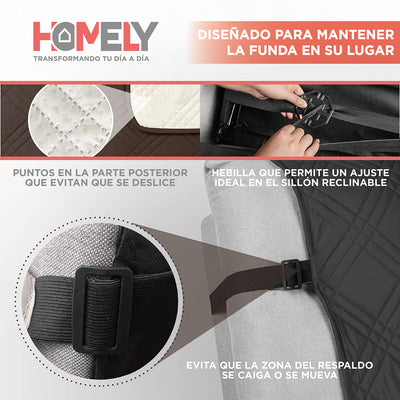 HOMELY
TRANSFORMANDO TU DÍA A DÍA

DISEÑADO PARA MANTENER LA FUNDA EN SU LUGAR

PUNTOS EN LA PARTE POSTERIOR QUE EVITAN QUE SE DESLICE

HEBILLA QUE PERMITE UN AJUSTE IDEAL EN EL SILLÓN RECLINABLE

EVITA QUE LA ZONA DEL RESPALDO SE CAIGA O SE MUEVA